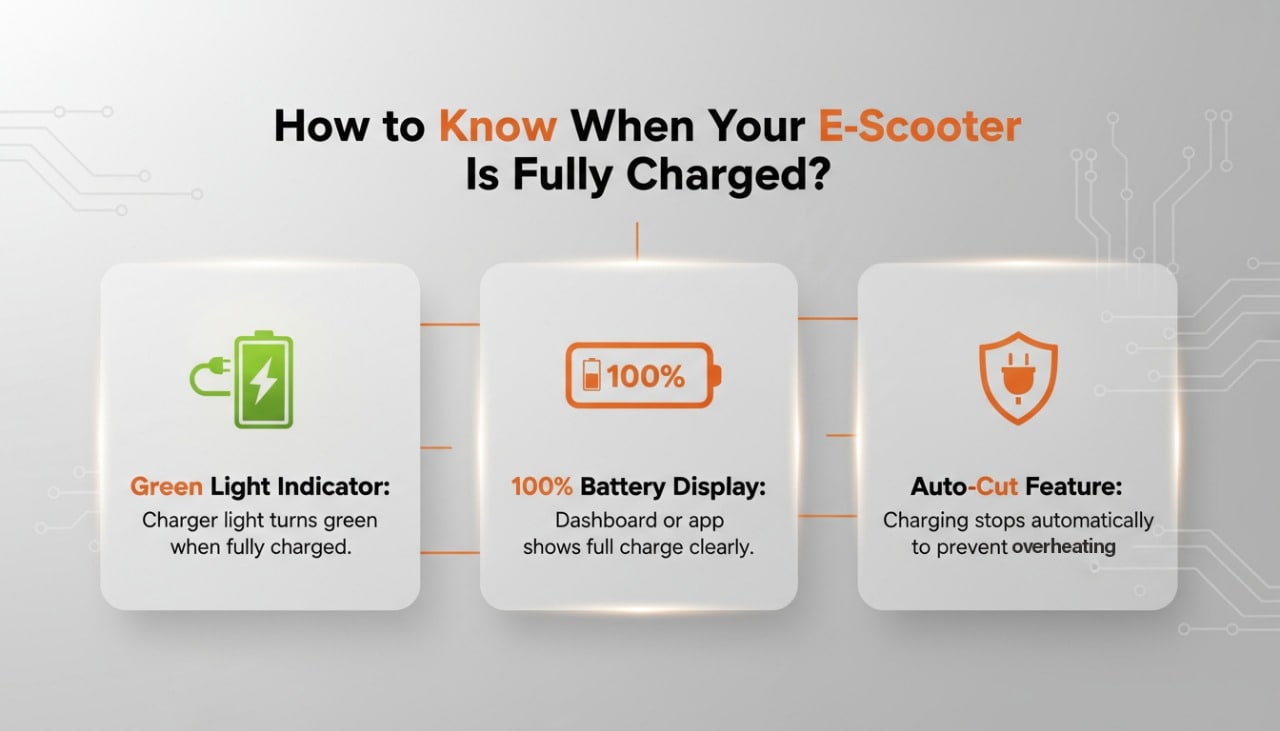 How to Know When Your E-Scooter Is Fully Charged?

Green Light Indicator:
Charger light turns green when fully charged.

100%

100% Battery Display:
Dashboard or app shows full charge clearly.

Auto-Cut Feature:
Charging stops automatically to prevent overheating