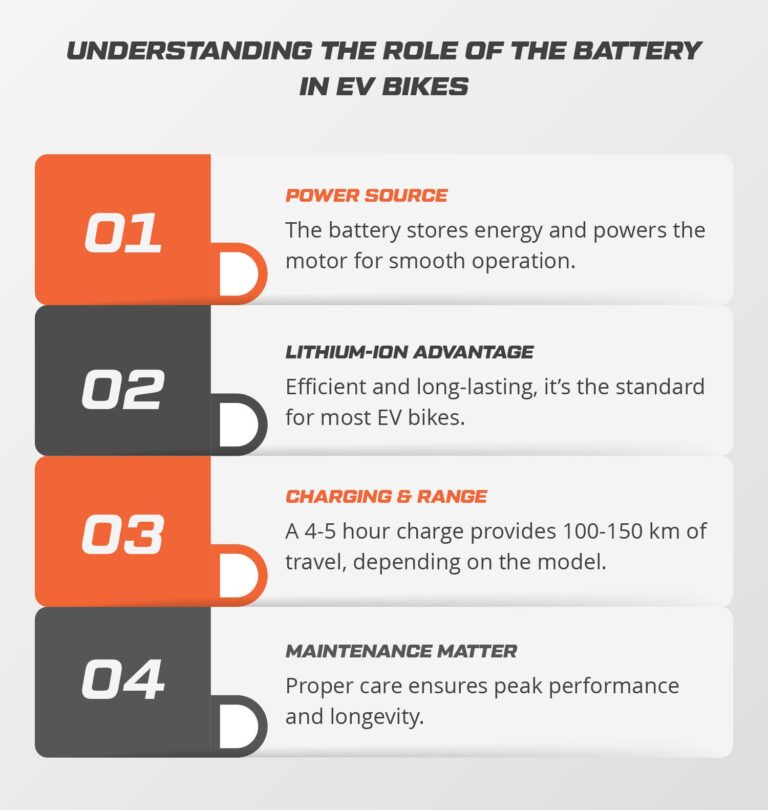 UNDERSTANDING THE ROLE OF THE BATTERY IN EV BIKES

01

POWER SOURCE

The battery stores energy and powers the motor for smooth operation.

02

LITHIUM-ION ADVANTAGE

Efficient and long-lasting, it's the standard for most EV bikes.

03

CHARGING & RANGE

A 4-5 hour charge provides 100-150 km of travel, depending on the model.

04

MAINTENANCE MATTER

Proper care ensures peak performance and longevity.